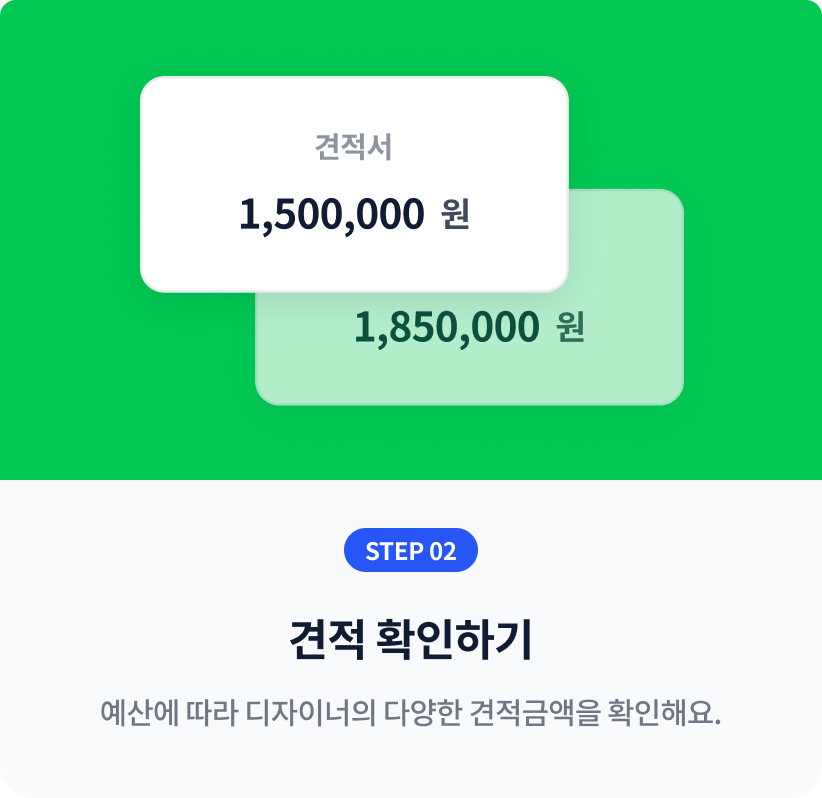 견적서

1,500,000 원

1,850,000 원

STEP 02

견적 확인하기

예산에 따라 디자이너의 다양한 견적금액을 확인해요.